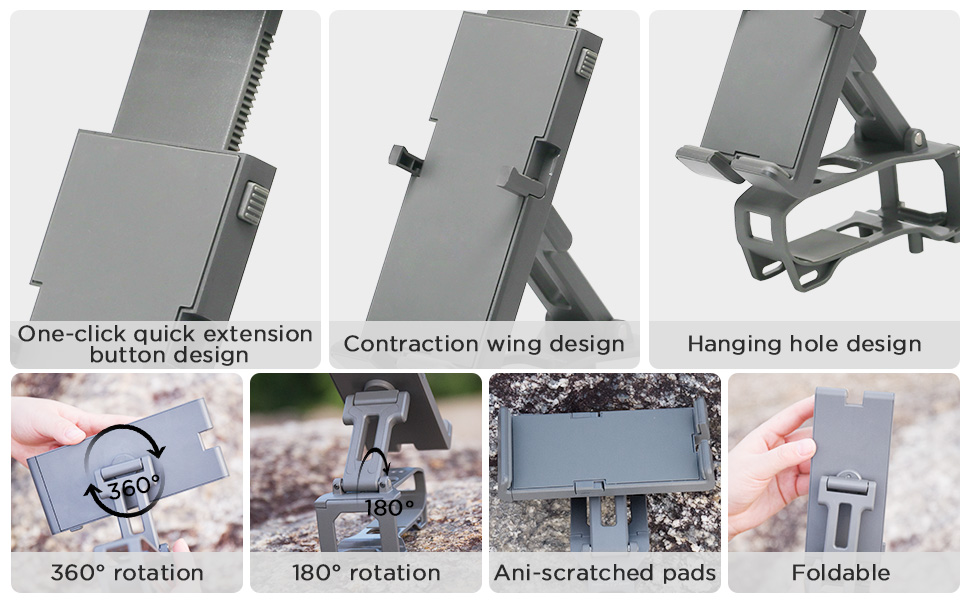 One-click quick extension button design

Contraction wing design

Hanging hole design

360°

360° rotation

180°

180° rotation

Ani-scratched pads

Foldable